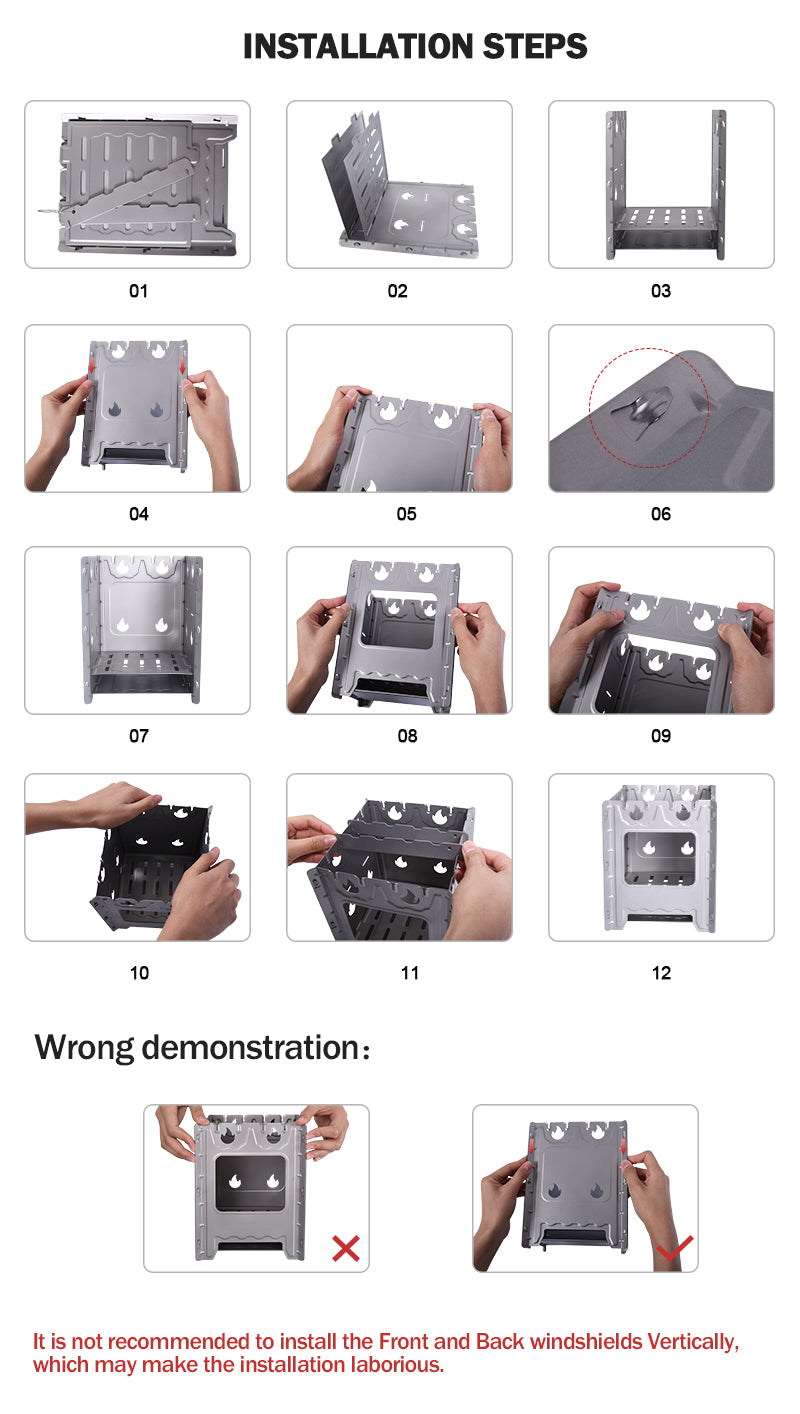 INSTALLATION STEPS

01

02

03

04

05

06

07

08

09

10

11

12

Wrong demonstration：

It is not recommended to install the Front and Back windshields Vertically, which may make the installation laborious.