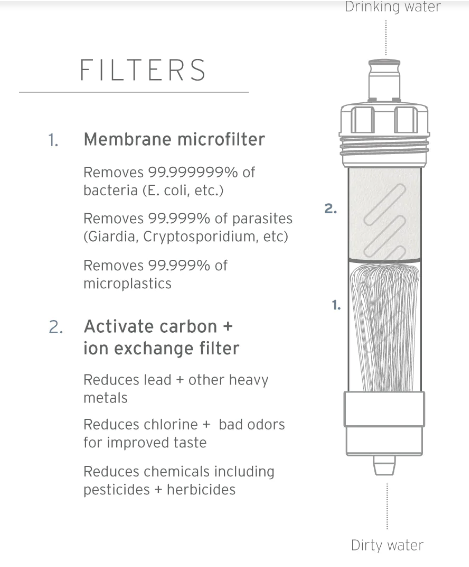 FILTERS

1. Membrane microfilter

Removes 99.999999% of bacteria (E. coli, etc.)

Removes 99.999% of parasites (Giardia, Cryptosporidium, etc)

Removes 99.999% of microplastics

2. Activate carbon + ion exchange filter

Reduces lead + other heavy metals

Reduces chlorine + bad odors for improved taste

Reduces chemicals including pesticides + herbicides

Drinking water

2.

1.

Dirty water