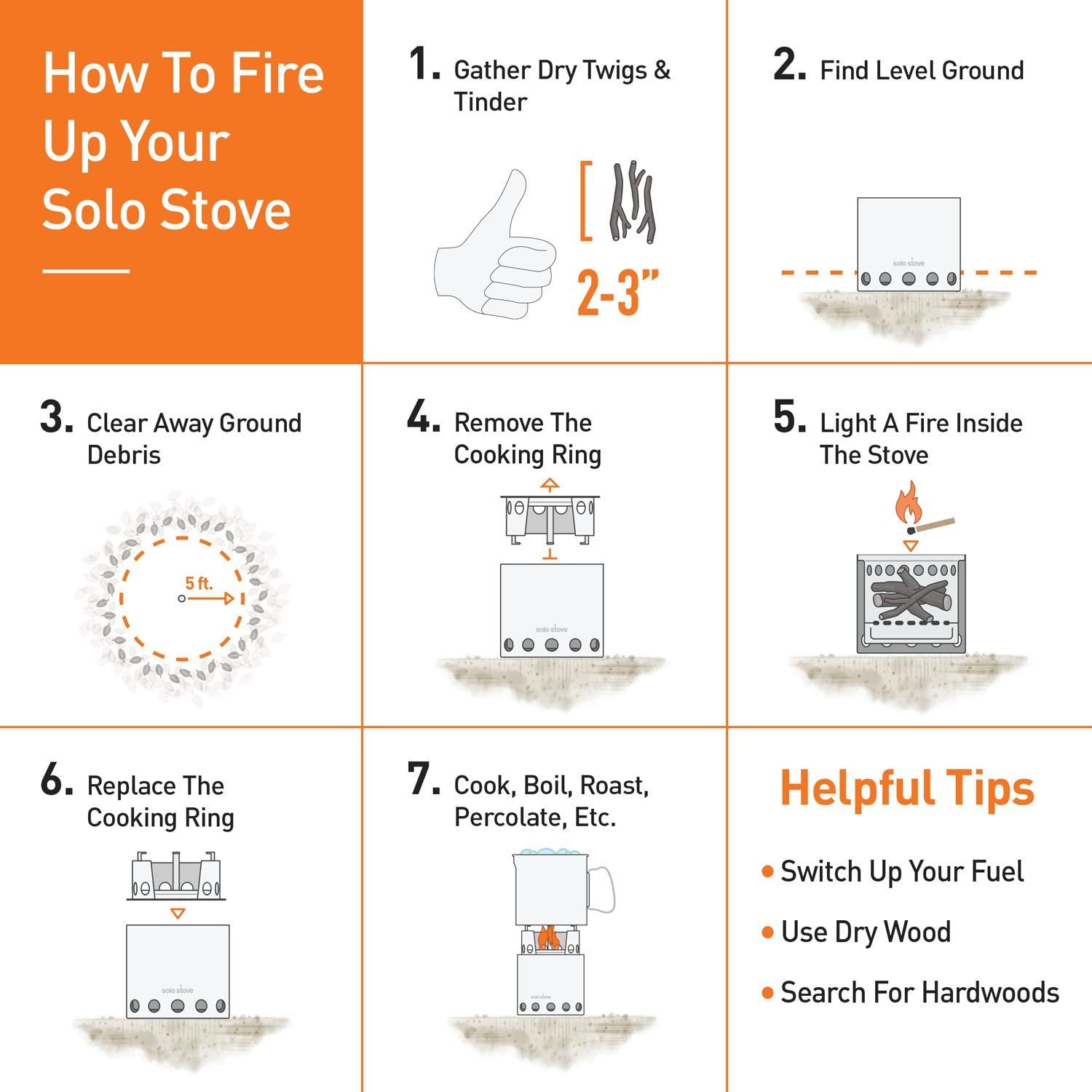 How To Fire Up Your Solo Stove

1. Gather Dry Twigs & Tinder

2-3"

2. Find Level Ground

solo stove

3. Clear Away Ground Debris

5 ft.

4. Remove The Cooking Ring

solo stove

5. Light A Fire Inside The Stove

6. Replace The Cooking Ring

solo stove

7. Cook, Boil, Roast, Percolate, Etc.

solo stove

Helpful Tips

• Switch Up Your Fuel

• Use Dry Wood

• Search For Hardwoods