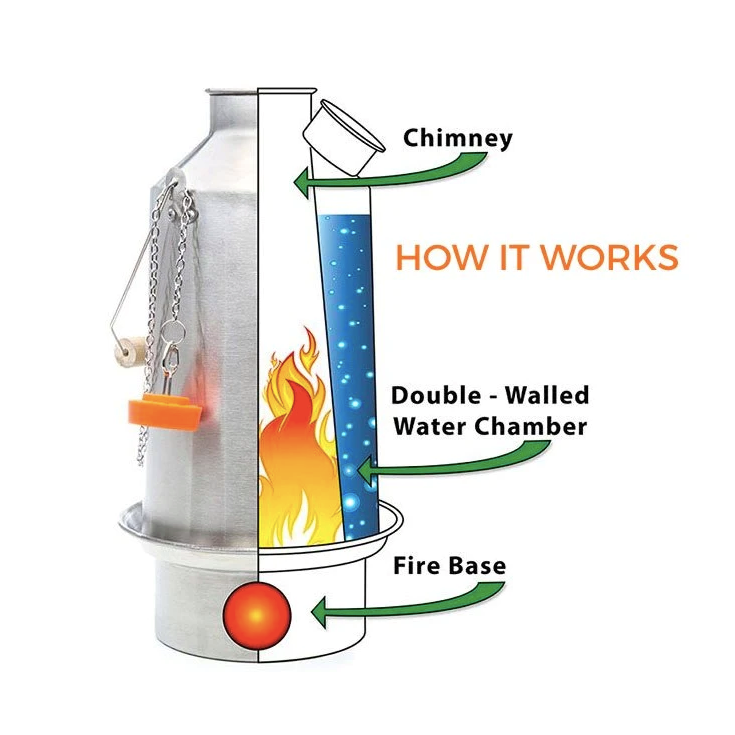 Chimney

HOW IT WORKS

Double - Walled Water Chamber

Fire Base