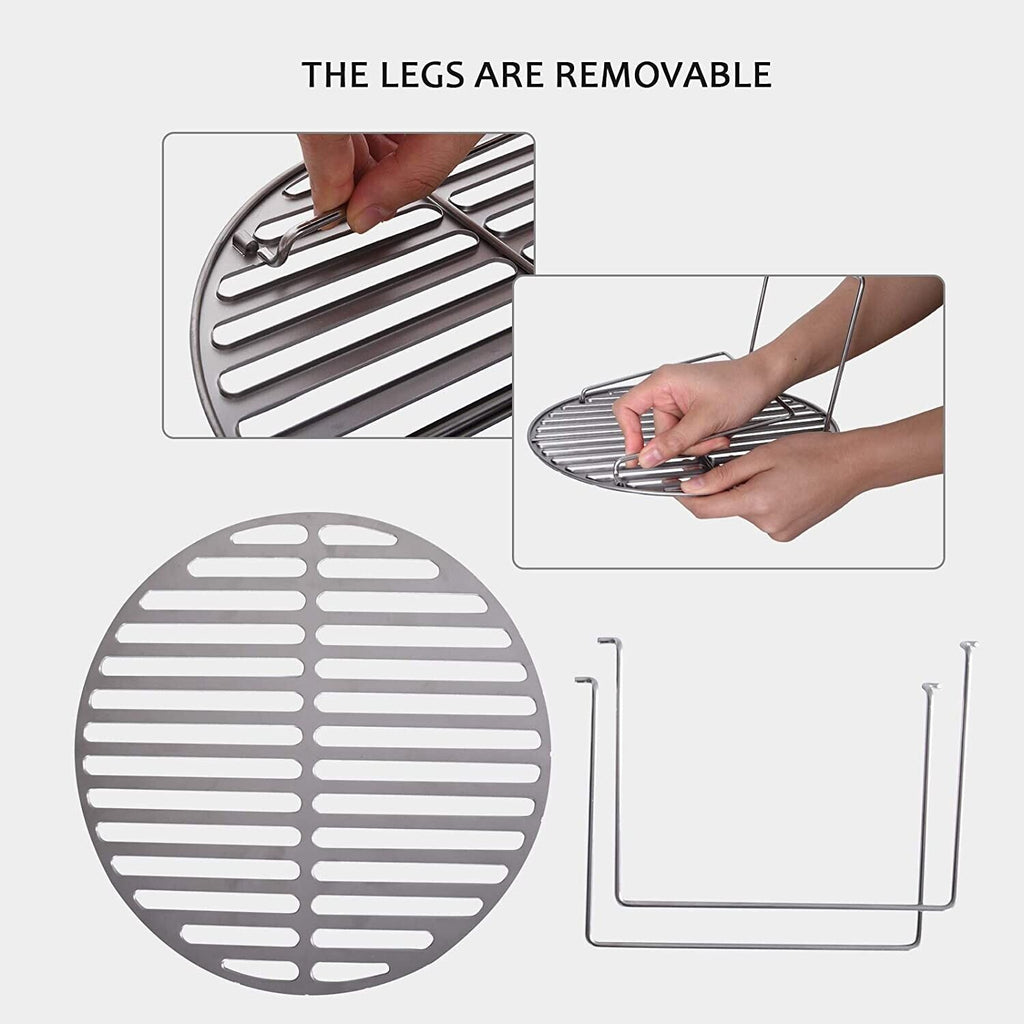 THE LEGS ARE REMOVABLE